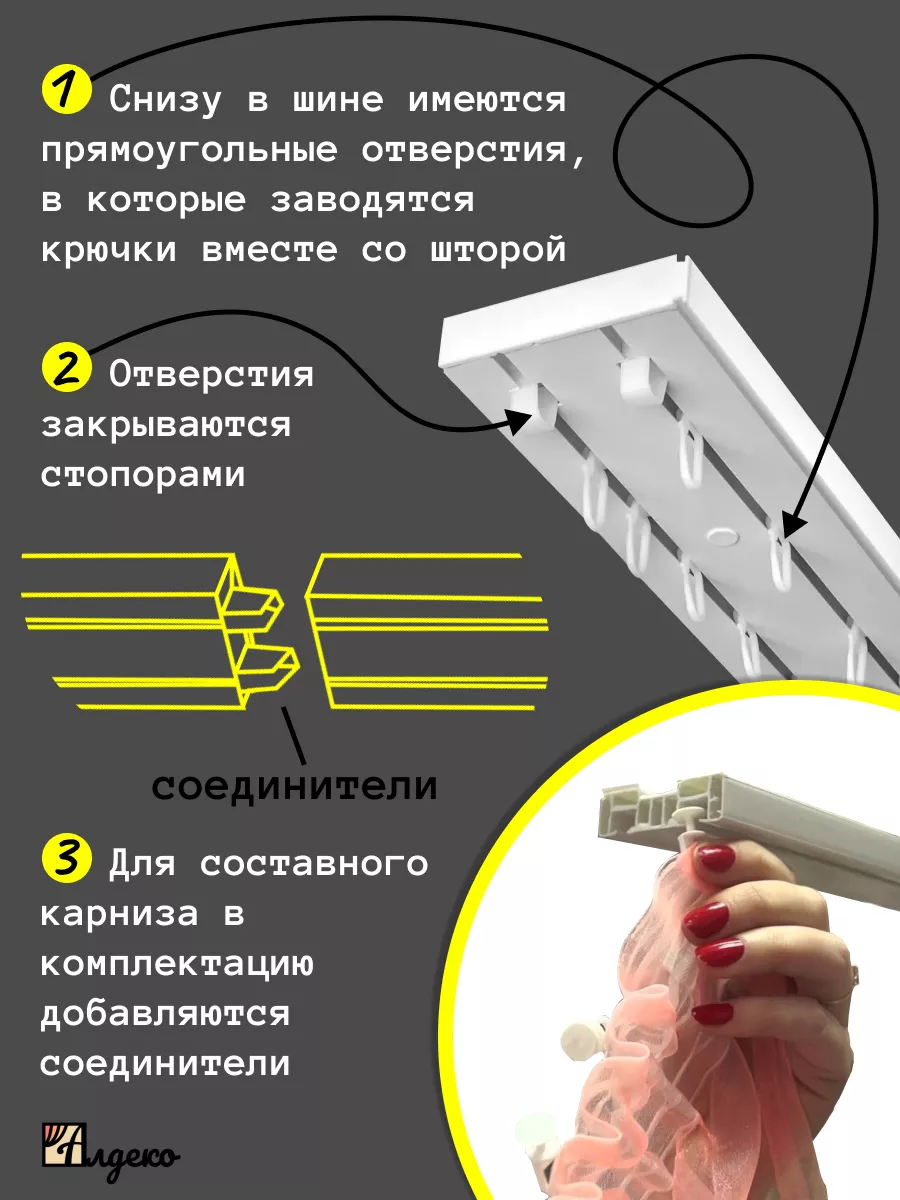 1 Снизу в шине имеются прямоугольные отверстия, в которые заводятся крючки вместе со шторой

2 Отверстия закрываются стопорами

соединители

3 Для составного карниза в комплектацию добавляются соединители

Алдеко