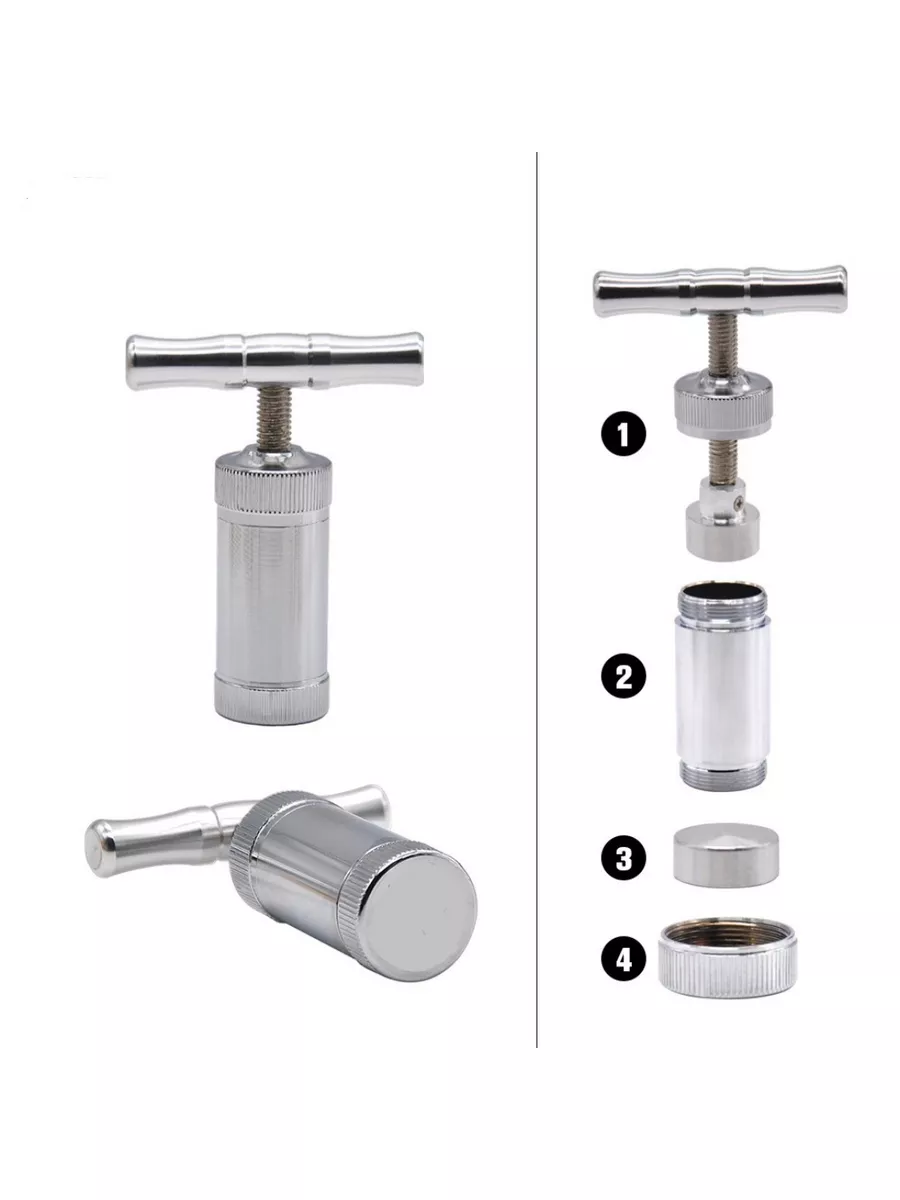 1
2
3
4