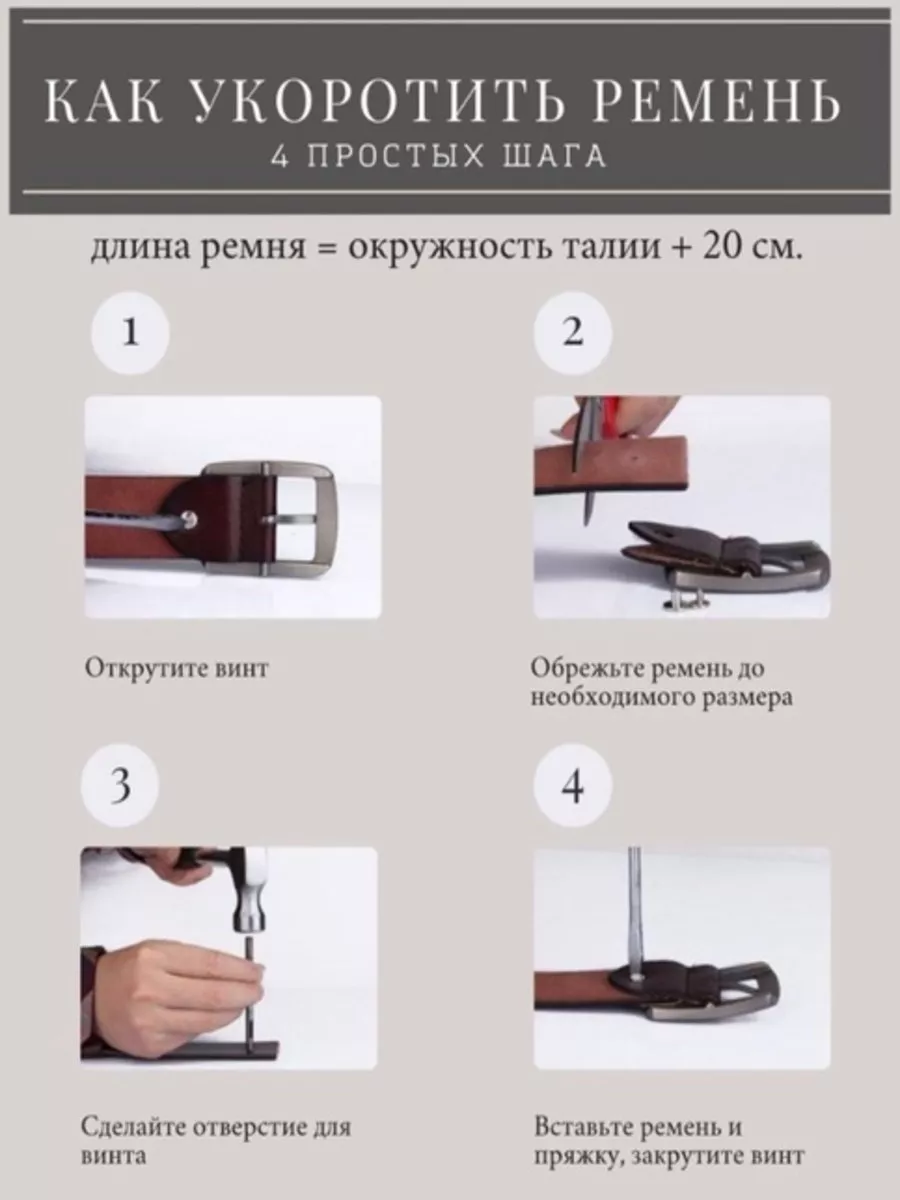 КАК УКОРОТИТЬ РЕМЕНЬ
4 ПРОСТЫХ ШАГА

длина ремня = окружность талии + 20 см.

1

Открутите винт

2

Обрежьте ремень до необходимого размера

3

Сделайте отверстие для винта

4

Вставьте ремень и пряжку, закрутите винт