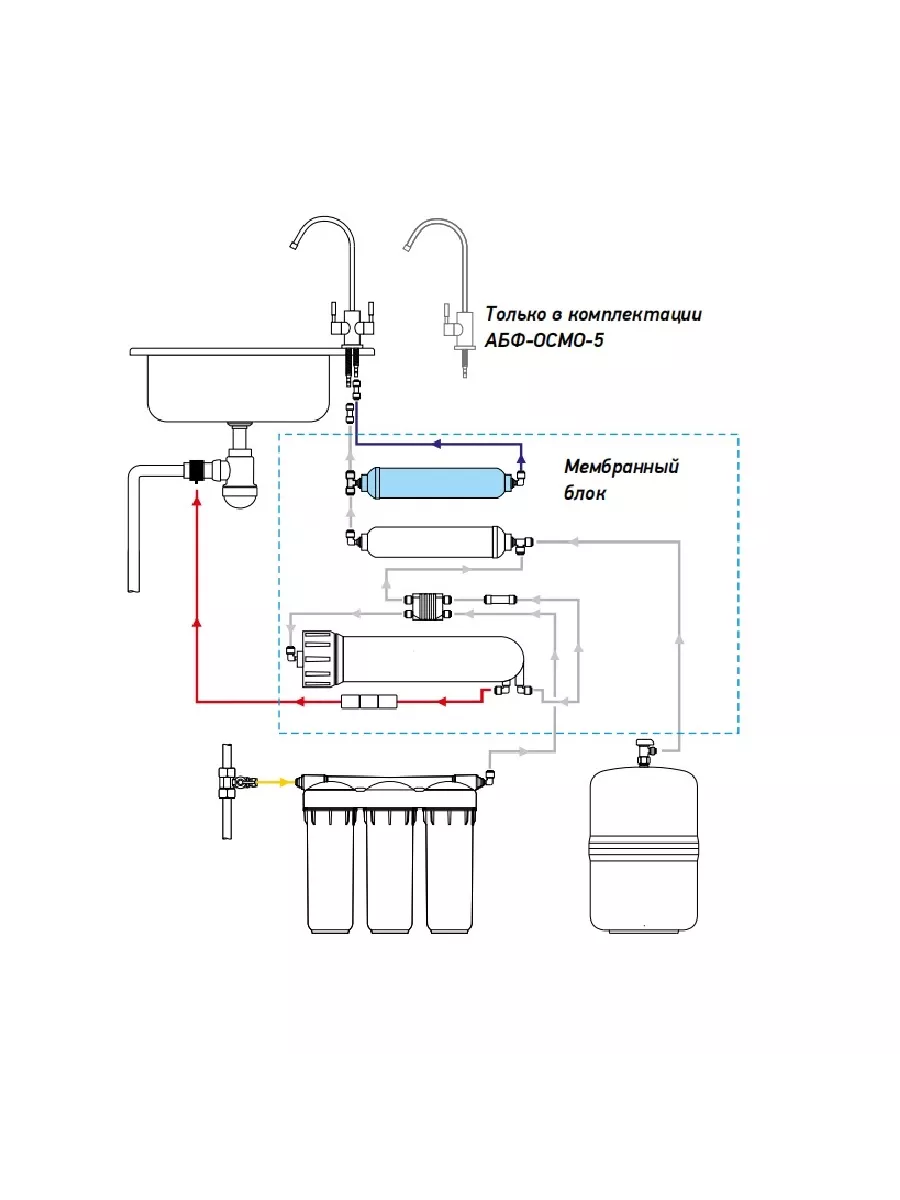 Только в комплектации АБФ-ОСМО-5

Мембранный блок